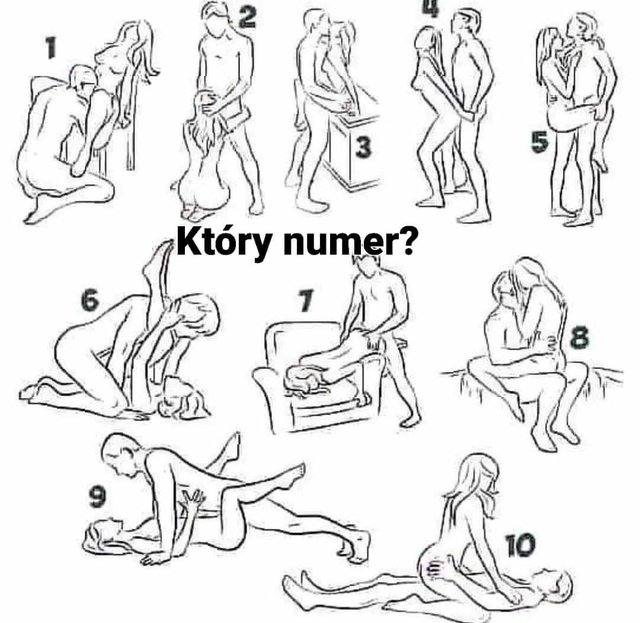 1
2
3
4
5
Który numer?
6
7
8
9
10