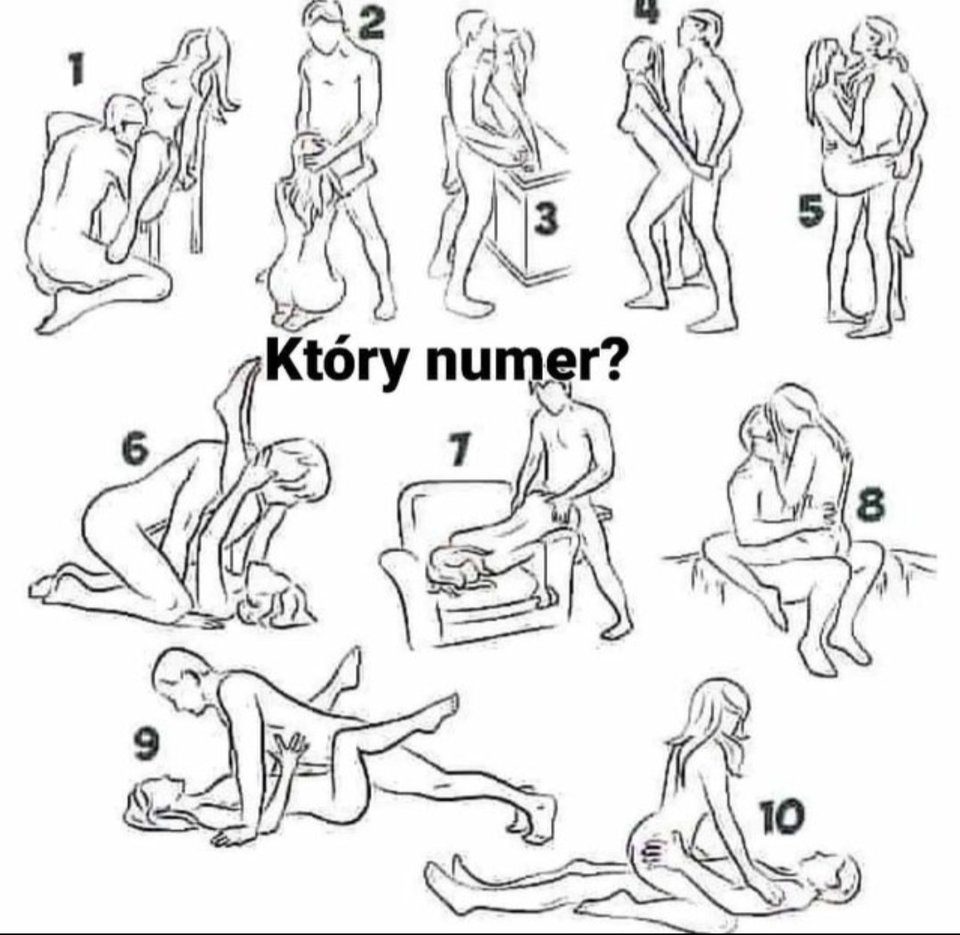 1
2
3
4
5
Który numer?
6
7
8
9
10