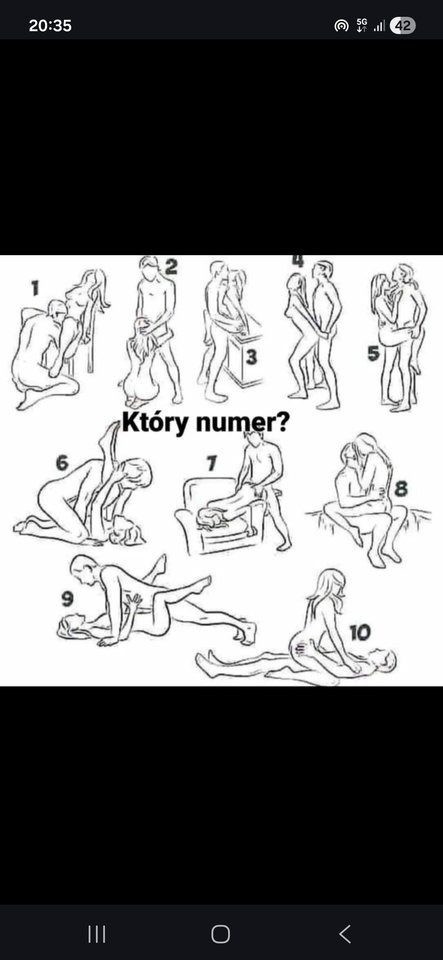 20:35
5G
42

1
2
3
4
5
Który numer?
6
7
8
9
10